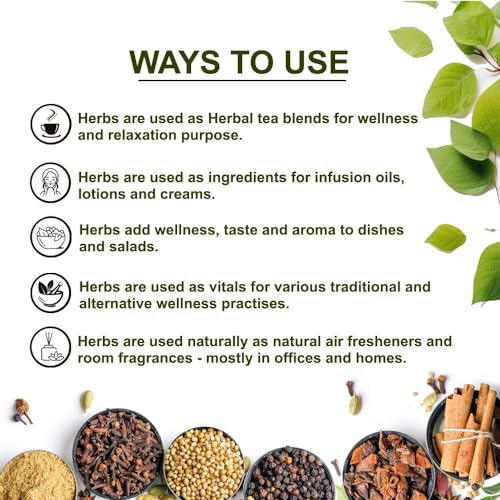 WAYS TO USE

Herbs are used as Herbal tea blends for wellness and relaxation purpose.

Herbs are used as ingredients for infusion oils, lotions and creams.

Herbs add wellness, taste and aroma to dishes and salads.

Herbs are used as vitals for various traditional and alternative wellness practises.

Herbs are used naturally as natural air fresheners and room fragrances - mostly in offices and homes.