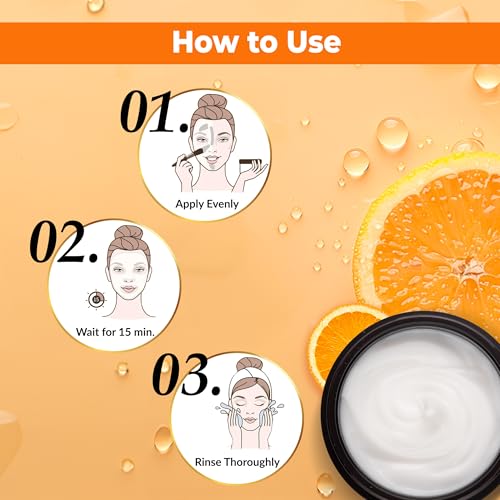 How to Use

01.
Apply Evenly

02.
Wait for 15 min.

03.
Rinse Thoroughly