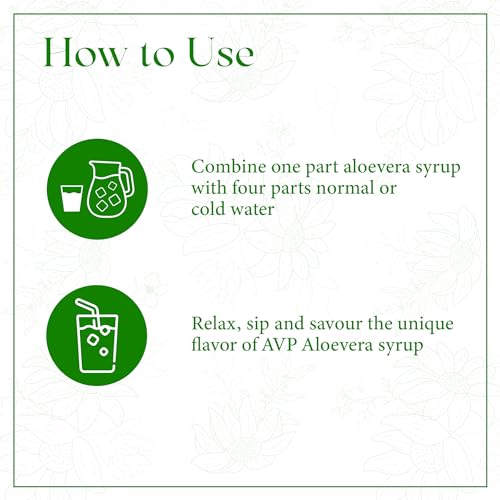 How to Use

Combine one part aloevera syrup with four parts normal or cold water

Relax, sip and savour the unique flavor of AVP Aloevera syrup