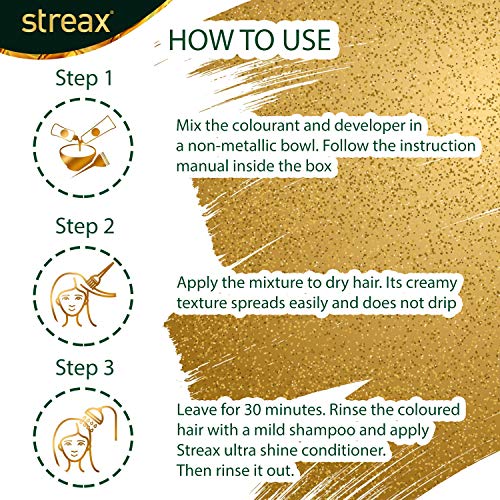 streax®

HOW TO USE

Step 1

Mix the colourant and developer in a non-metallic bowl. Follow the instruction manual inside the box

Step 2

Apply the mixture to dry hair. Its creamy texture spreads easily and does not drip

Step 3

Leave for 30 minutes. Rinse the coloured hair with a mild shampoo and apply Streax ultra shine conditioner. Then rinse it out.