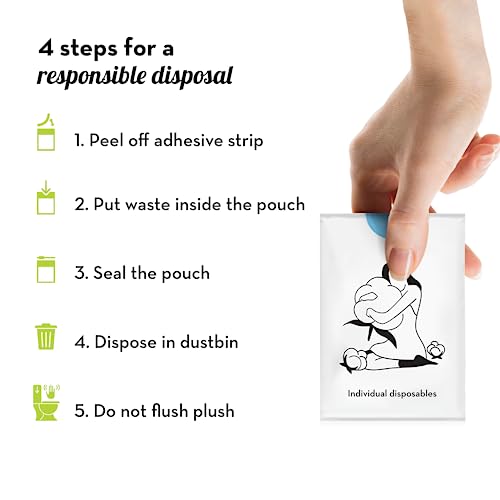 4 steps for a
responsible disposal

1. Peel off adhesive strip

2. Put waste inside the pouch

3. Seal the pouch

4. Dispose in dustbin

5. Do not flush plush

Individual disposables