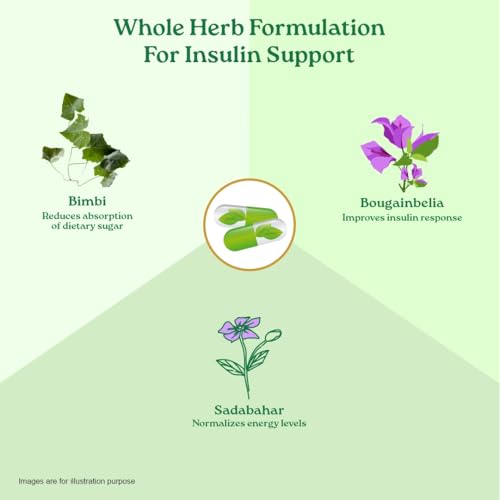 Whole Herb Formulation For Insulin Support

Bimbi
Reduces absorption of dietary sugar

Bougainbelia
Improves insulin response

Sadabahar
Normalizes energy levels

Images are for illustration purpose