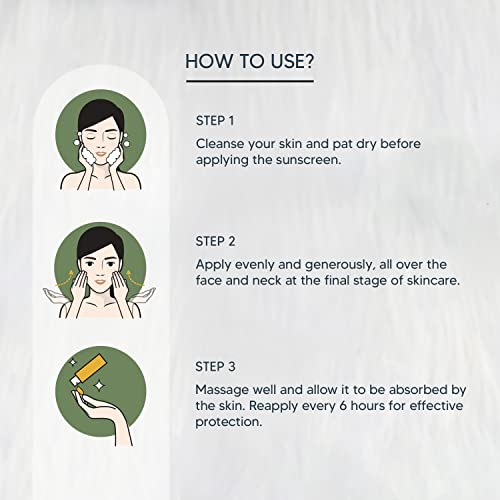 HOW TO USE?

STEP 1
Cleanse your skin and pat dry before applying the sunscreen.

STEP 2
Apply evenly and generously, all over the face and neck at the final stage of skincare.

STEP 3
Massage well and allow it to be absorbed by the skin. Reapply every 6 hours for effective protection.