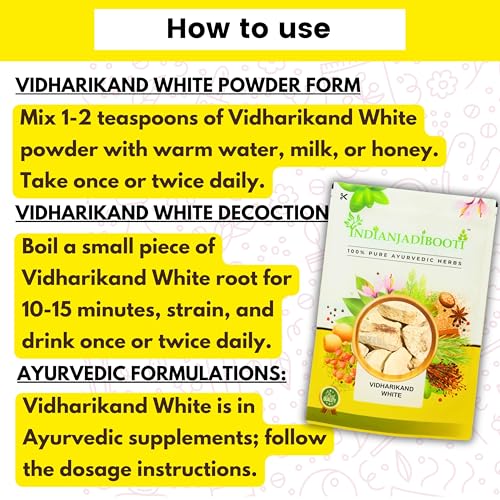 How to use

VIDHARIKAND WHITE POWDER FORM

Mix 1-2 teaspoons of Vidharikand White powder with warm water, milk, or honey. Take once or twice daily.

VIDHARIKAND WHITE DECOCTION

Boil a small piece of Vidharikand White root for 10-15 minutes, strain, and drink once or twice daily.

AYURVEDIC FORMULATIONS:

Vidharikand White is in Ayurvedic supplements; follow the dosage instructions.

INDIANJADIBOOTI™

100% PURE AYURVEDIC HERBS

VIDHARIKAND WHITE