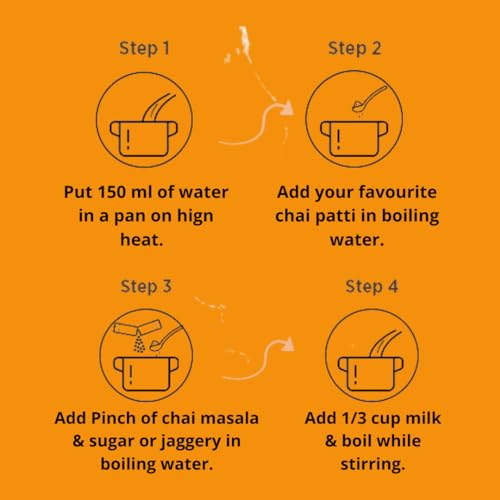 Step 1

Put 150 ml of water in a pan on hign heat.

Step 2

Add your favourite chai patti in boiling water.

Step 3

Add Pinch of chai masala & sugar or jaggery in boiling water.

Step 4

Add 1/3 cup milk & boil while stirring.