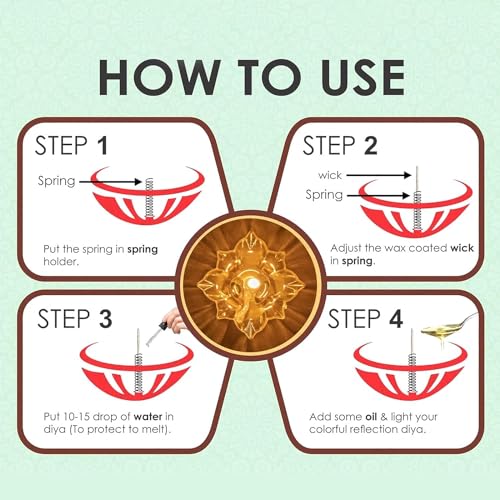 HOW TO USE

STEP 1

Spring

Put the spring in spring holder.

STEP 2

wick

Spring

Adjust the wax coated wick in spring.

STEP 3

Put 10-15 drop of water in diya (To protect to melt).

STEP 4

Add some oil & light your colorful reflection diya.