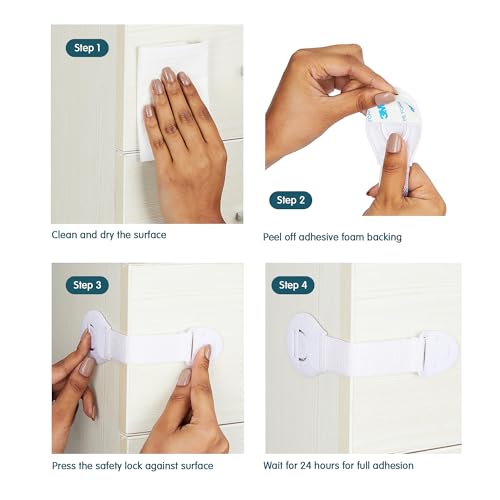 Step 1

Clean and dry the surface

Step 2

Peel off adhesive foam backing

Step 3

Press the safety lock against surface

Step 4

Wait for 24 hours for full adhesion