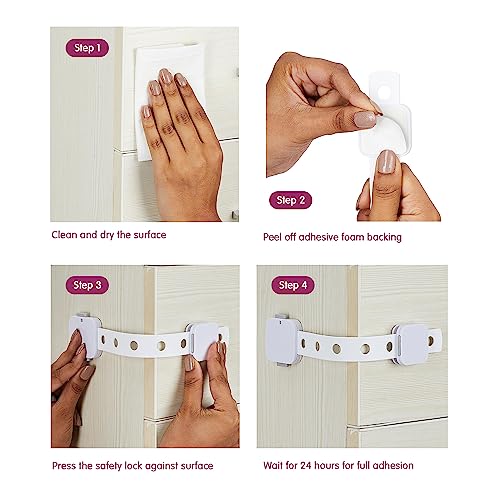 Step 1

Clean and dry the surface

Step 2

Peel off adhesive foam backing

Step 3

Press the safety lock against surface

Step 4

Wait for 24 hours for full adhesion