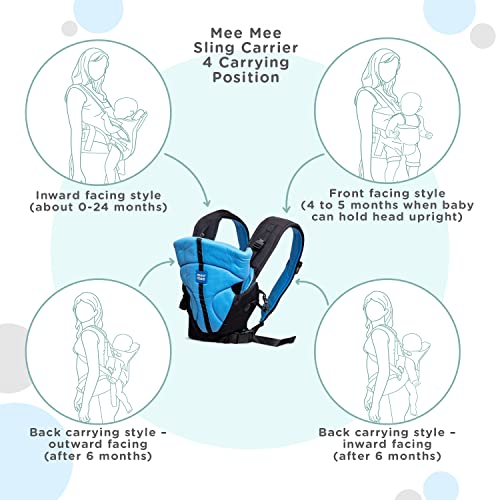 Mee Mee
Sling Carrier
4 Carrying
Position

Inward facing style
(about 0-24 months)

Front facing style
(4 to 5 months when baby can hold head upright)

mee mee

Back carrying style - outward facing
(after 6 months)

Back carrying style - inward facing
(after 6 months)