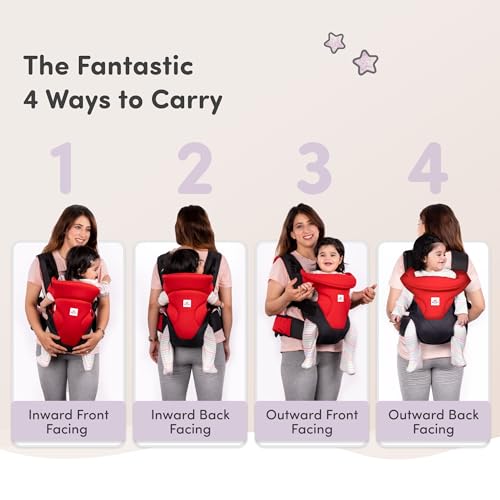 The Fantastic
4 Ways to Carry

1

2

3

4

Inward Front Facing

Inward Back Facing

Outward Front Facing

Outward Back Facing