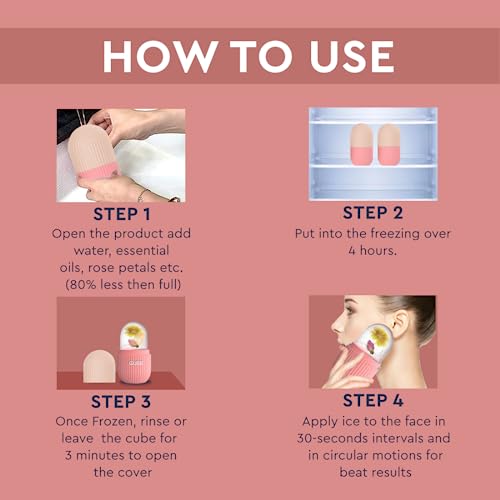 HOW TO USE

STEP 1
Open the product add water, essential oils, rose petals etc. (80% less then full)

STEP 2
Put into the freezing over 4 hours.

CUBE

STEP 3
Once Frozen, rinse or leave the cube for 3 minutes to open the cover

STEP 4
Apply ice to the face in 30-seconds intervals and in circular motions for beat results