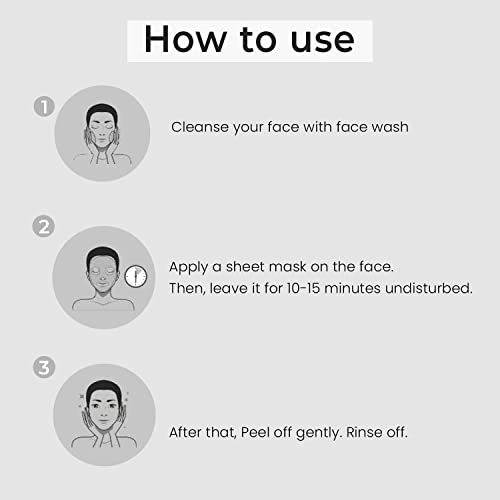 How to use

1

Cleanse your face with face wash

2

Apply a sheet mask on the face.
Then, leave it for 10-15 minutes undisturbed.

3

After that, Peel off gently. Rinse off.