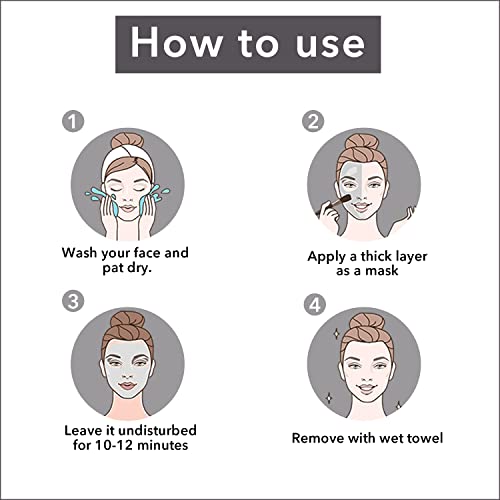 How to use

1

Wash your face and pat dry.

2

Apply a thick layer as a mask

3

Leave it undisturbed for 10-12 minutes

4

Remove with wet towel