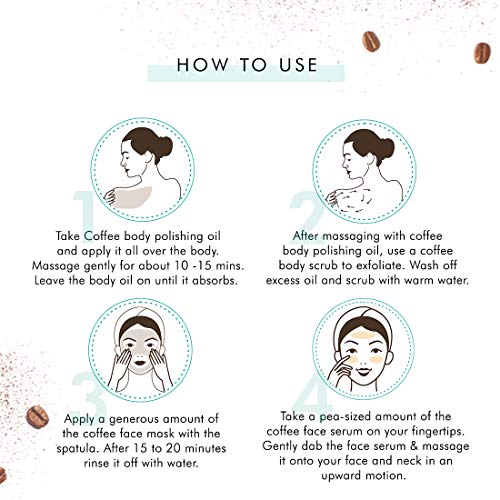 HOW TO USE

1

Take Coffee body polishing oil and apply it all over the body. Massage gently for about 10 -15 mins. Leave the body oil on until it absorbs.

2

After massaging with coffee body polishing oil, use a coffee body scrub to exfoliate. Wash off excess oil and scrub with warm water.

3

Apply a generous amount of the coffee face mask with the spatula. After 15 to 20 minutes rinse it off with water.

4

Take a pea-sized amount of the coffee face serum on your fingertips. Gently dab the face serum & massage it onto your face and neck in an upward motion.