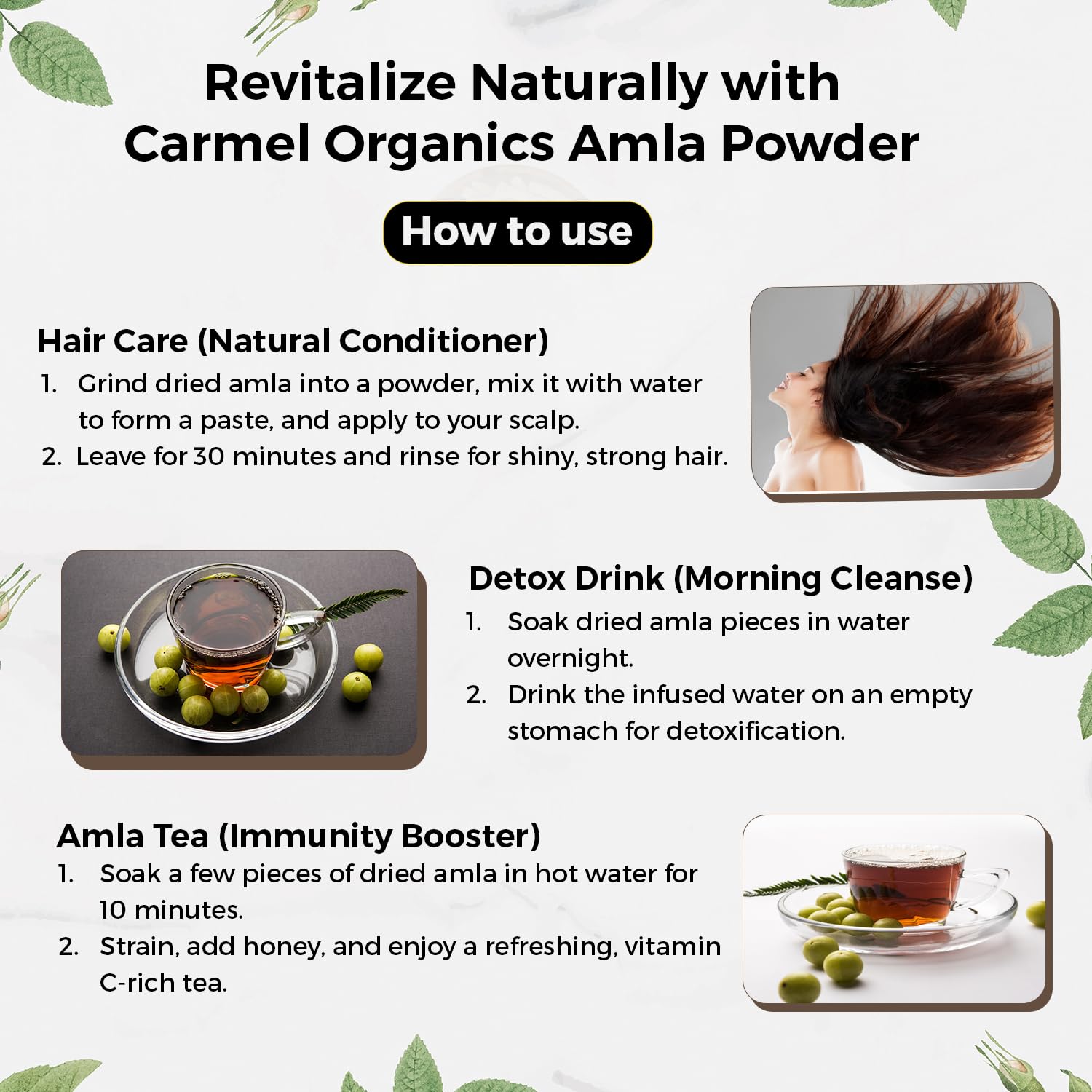 Revitalize Naturally with Carmel Organics Amla Powder

How to use

Hair Care (Natural Conditioner)
1. Grind dried amla into a powder, mix it with water to form a paste, and apply to your scalp.
2. Leave for 30 minutes and rinse for shiny, strong hair.

Detox Drink (Morning Cleanse)
1. Soak dried amla pieces in water overnight.
2. Drink the infused water on an empty stomach for detoxification.

Amla Tea (Immunity Booster)
1. Soak a few pieces of dried amla in hot water for 10 minutes.
2. Strain, add honey, and enjoy a refreshing, vitamin C-rich tea.