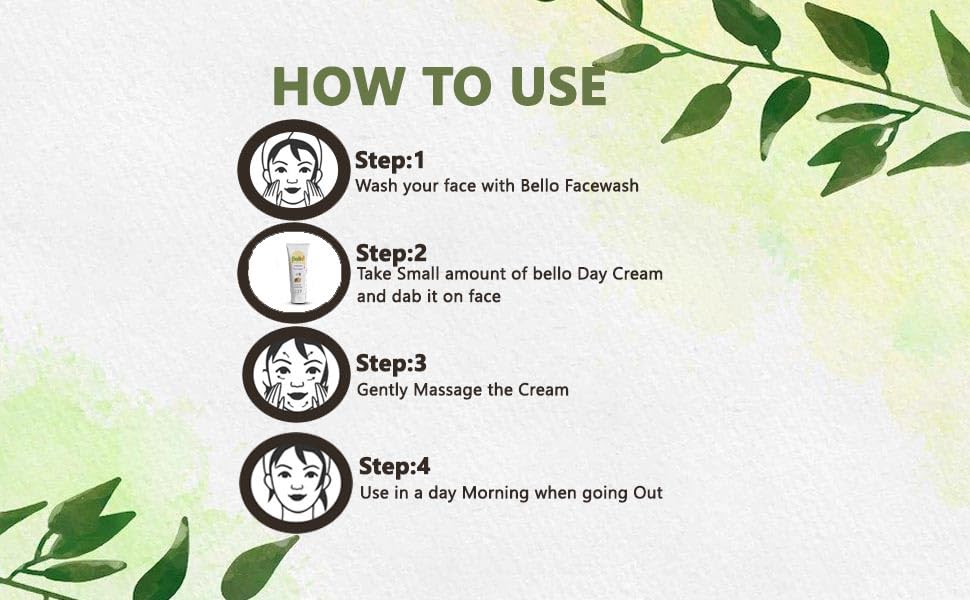 HOW TO USE

Step:1
Wash your face with Bello Facewash

Step:2
Take Small amount of bello Day Cream and dab it on face

Step:3
Gently Massage the Cream

Step:4
Use in a day Morning when going Out