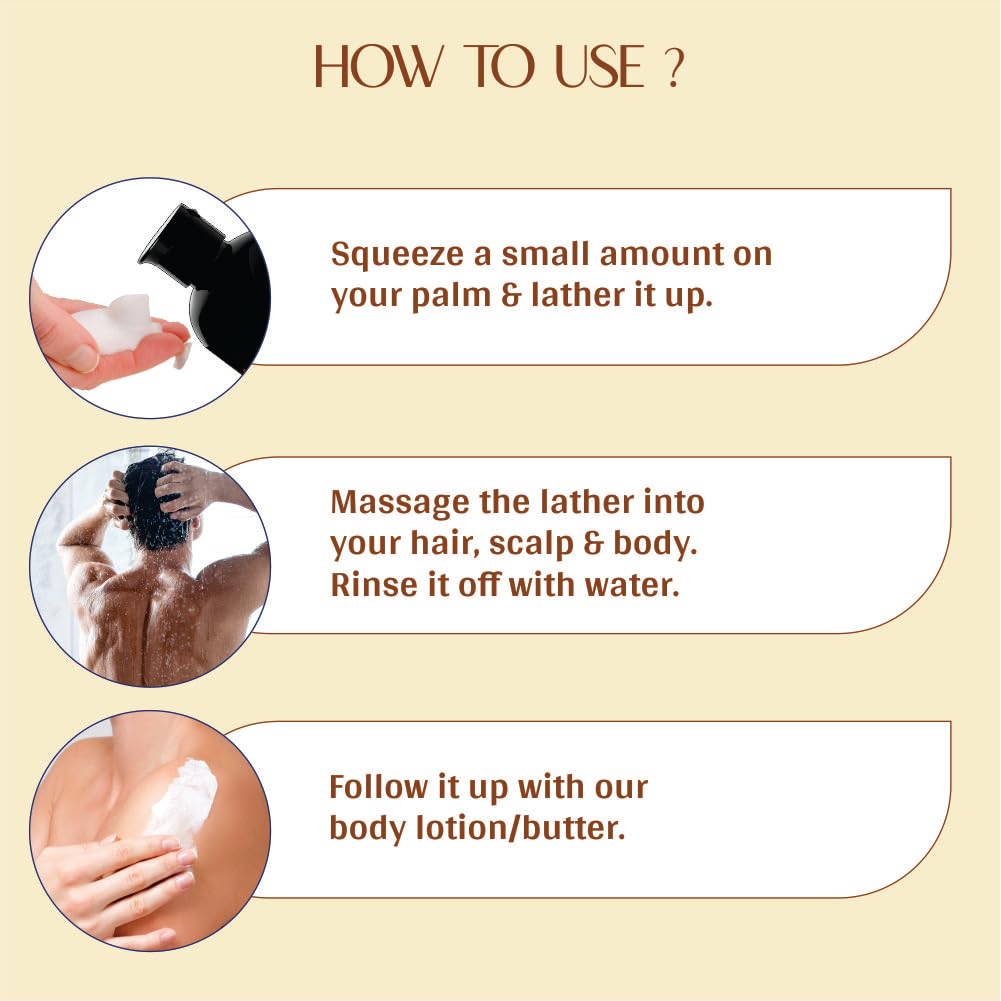 HOW TO USE ?

Squeeze a small amount on your palm & lather it up.

Massage the lather into your hair, scalp & body. Rinse it off with water.

Follow it up with our body lotion/butter.